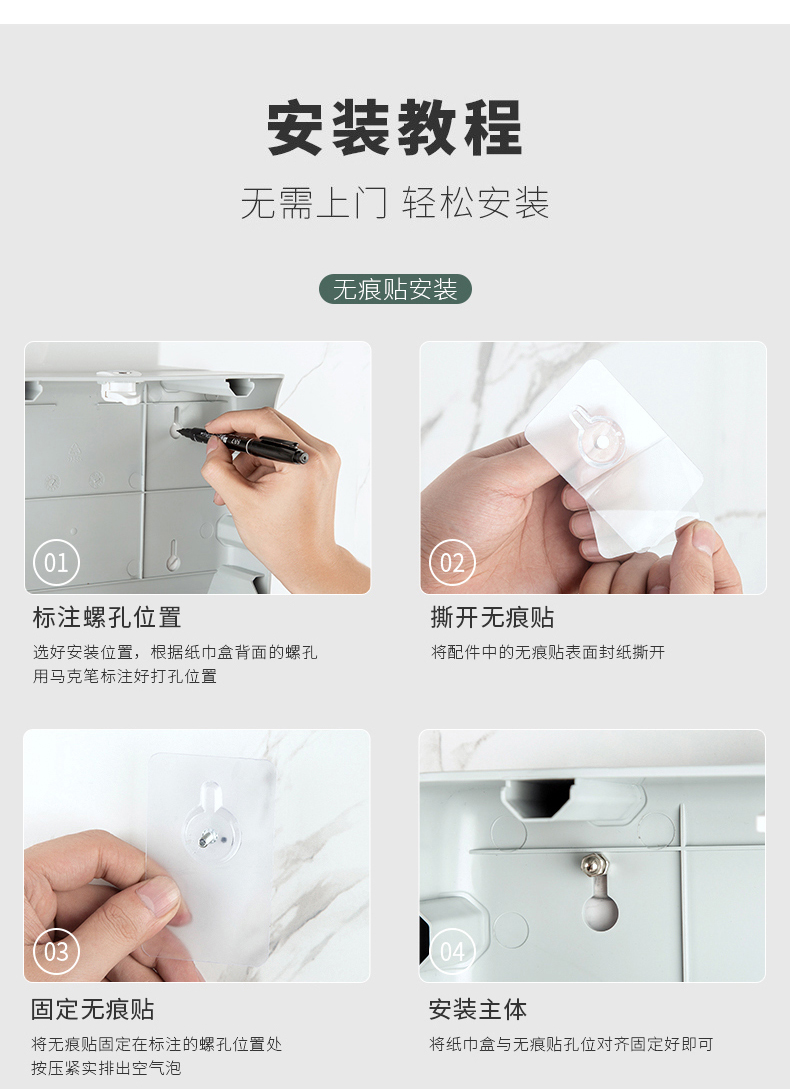 安装教程

无需上门 轻松安装

无痕贴安装

01

标注螺孔位置

选好安装位置，根据纸巾盒背面的螺孔用马克笔标注好打孔位置

02

撕开无痕贴

将配件中的无痕贴表面封纸撕开

03

固定无痕贴

将无痕贴固定在标注的螺孔位置处按压紧实排出空气泡

04

安装主体

将纸巾盒与无痕贴孔位对齐固定好即可