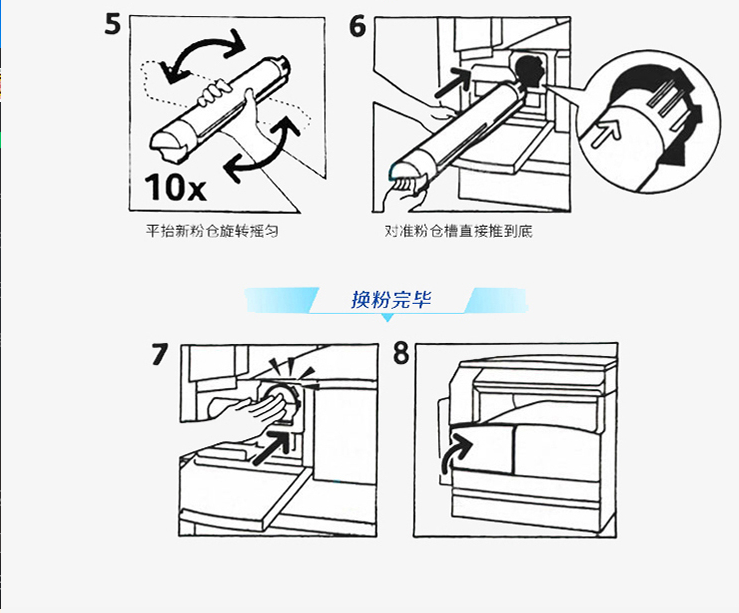 5

10x

平抬新粉仓旋转摇匀

6

对准粉仓槽直接推到底

换粉完毕

7

8