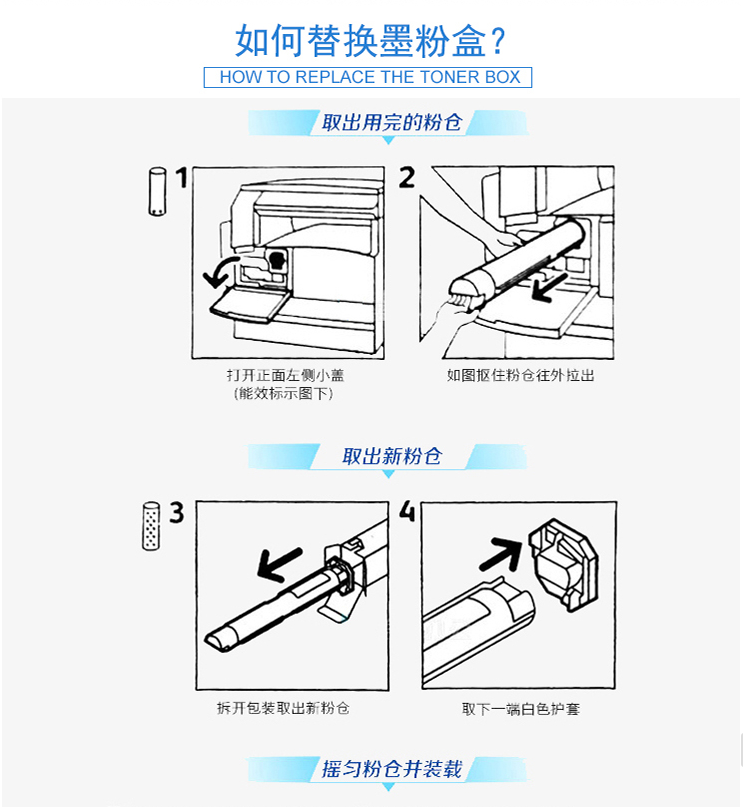 如何替换墨粉盒？
HOW TO REPLACE THE TONER BOX

取出用完的粉仓

1

2

打开正面左侧小盖
(能效标示图下)

如图抠住粉仓往外拉出

取出新粉仓

3

4

拆开包装取出新粉仓

取下一端白色护套

摇匀粉仓并装载