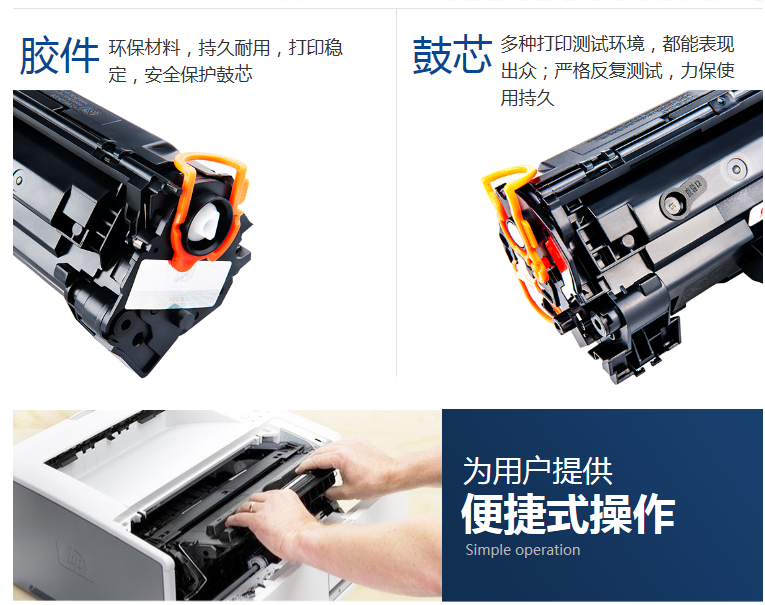 胶件 环保材料，持久耐用，打印稳定，安全保护鼓芯

鼓芯 多种打印测试环境，都能表现出众；严格反复测试，力保使用持久

为用户提供
便捷式操作
Simple operation