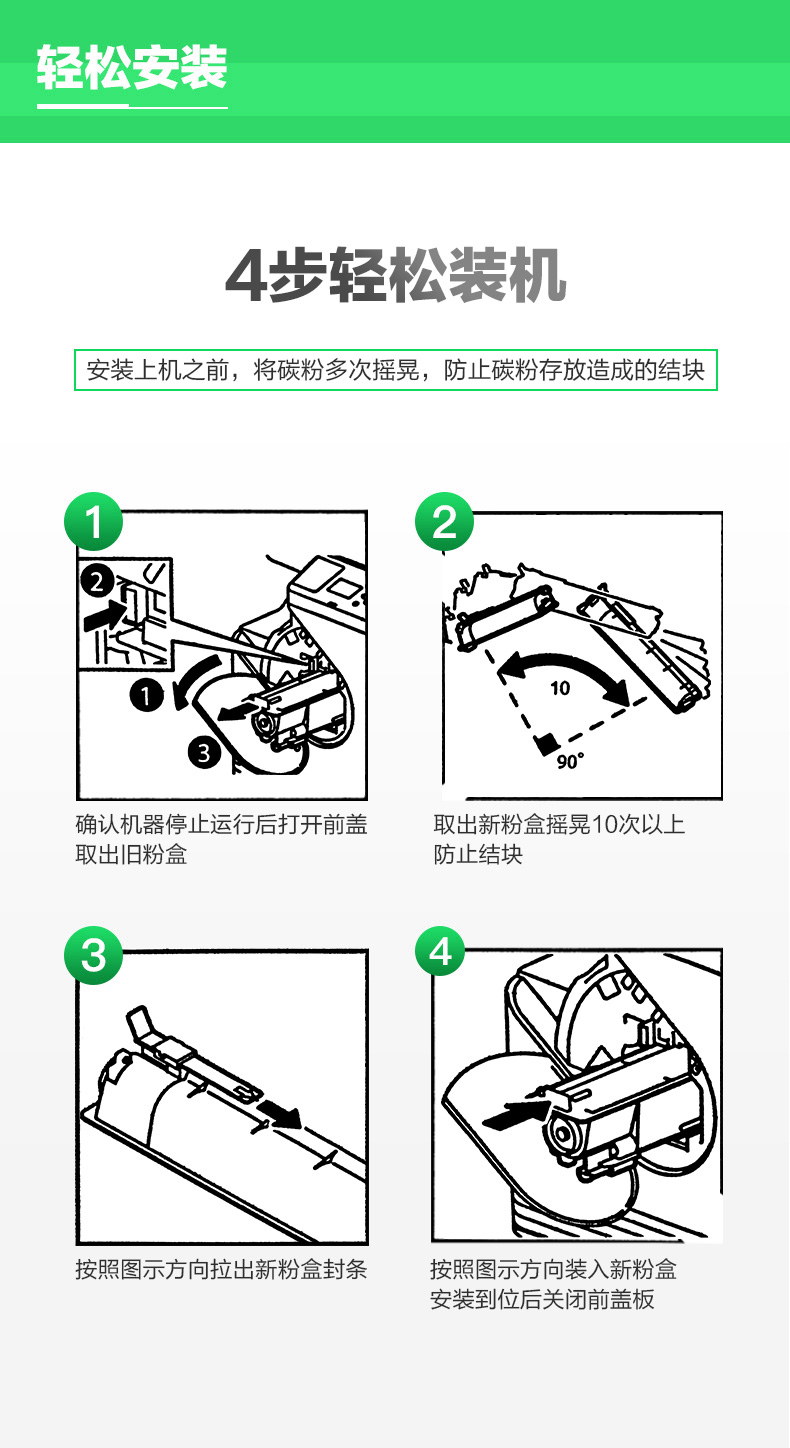 轻松安装

4步轻松装机

安装上机之前，将碳粉多次摇晃，防止碳粉存放造成的结块

1

2

1

3

确认机器停止运行后打开前盖取出旧粉盒

2

10

90°

取出新粉盒摇晃10次以上防止结块

3

按照图示方向拉出新粉盒封条

4

按照图示方向装入新粉盒安装到位后关闭前盖板